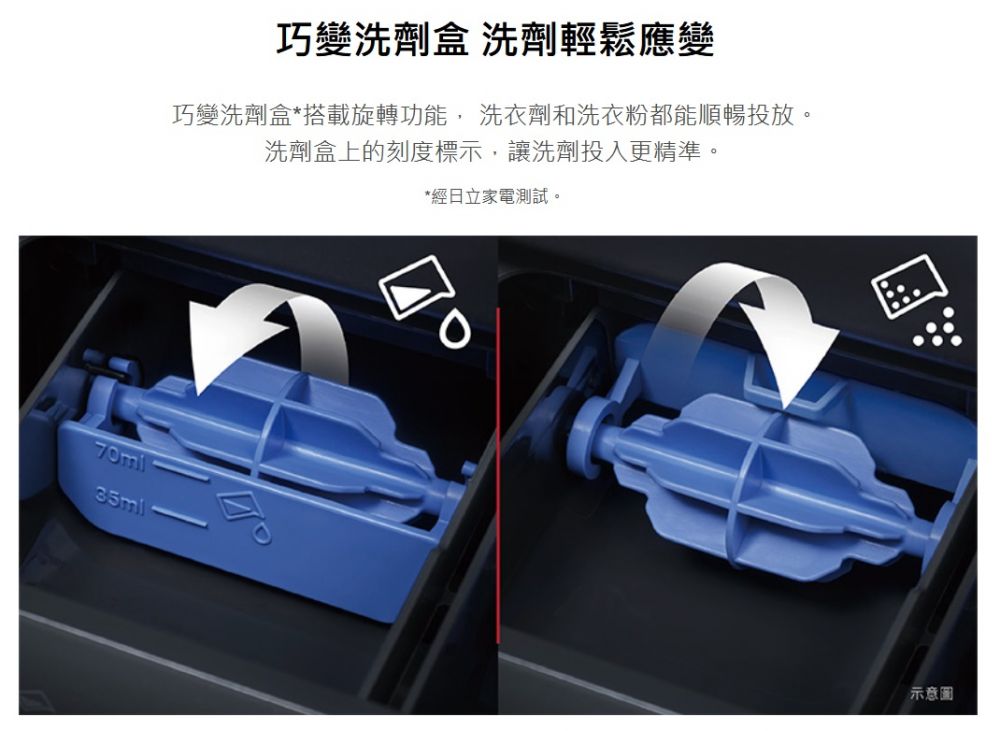 巧變洗劑盒 洗劑輕鬆應變

巧變洗劑盒*搭載旋轉功能， 洗衣劑和洗衣粉都能順暢投放。
洗劑盒上的刻度標示，讓洗劑投入更精準。

*經日立家電測試。

70ml

35ml

示意圖