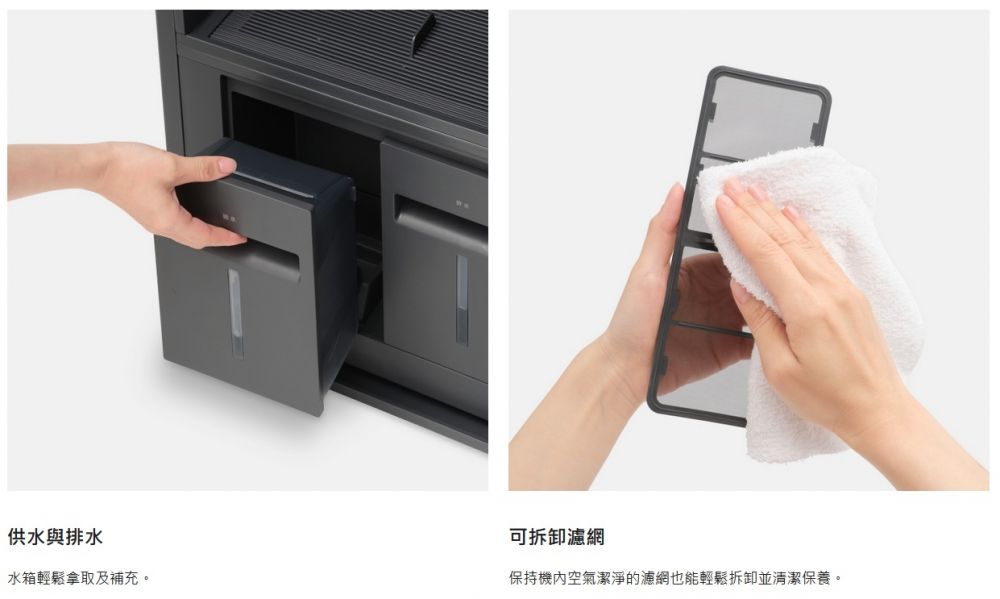 供水與排水

水箱輕鬆拿取及補充。

可拆卸濾網

保持機內空氣潔淨的濾網也能輕鬆拆卸並清潔保養。